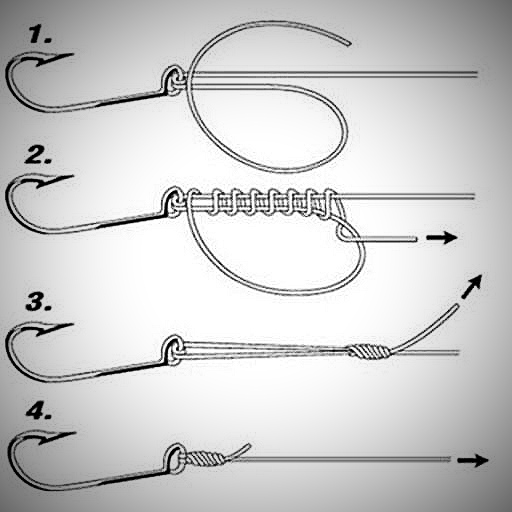 1.

2.

3.

4.