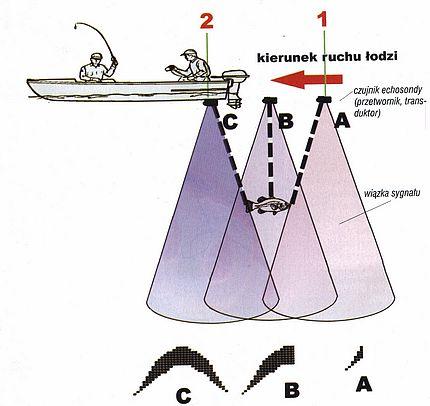 2

1

kierunek ruchu łodzi

czujnik echosondy (przetwornik, transduktor)

C

B

A

wiązka sygnału

C

B

A