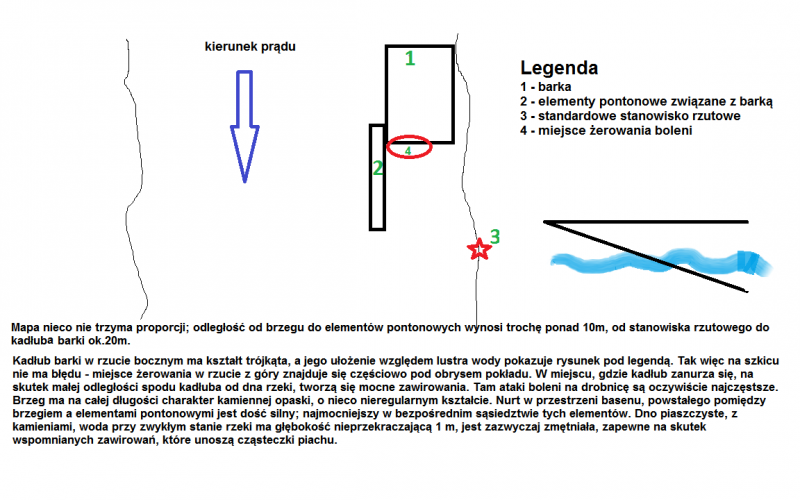 kierunek prądu

1

2

4

3

Legenda
1 - barka
2 - elementy pontonowe związane z barką
3 - standardowe stanowisko rzutowe
4 - miejsce żerowania boleni

Mapa nieco nie trzyma proporcji; odległość od brzegu do elementów pontonowych wynosi trochę ponad 10m, od stanowiska rzutowego do kadłuba barki ok.20m.

Kadłub barki w rzucie bocznym ma kształt trójkąta, a jego ułożenie względem lustra wody pokazuje rysunek pod legendą. Tak więc na szkicu nie ma błędu - miejsce żerowania w rzucie z góry znajduje się częściowo pod obrysem pokładu. W miejscu, gdzie kadłub zanurza się, na skutek małej odległości spodu kadłuba od dna rzeki, tworzą się mocne zawirowania. Tam ataki boleni na drobnicę są oczywiście najczęstsze. Brzeg ma na całej długości charakter kamiennej opaski, o nieco nieregularnym kształcie. Nurt w przestrzeni basenu, powstałego pomiędzy brzegiem a elementami pontonowymi jest dość silny; najmocniejszy w bezpośrednim sąsiedztwie tych elementów. Dno piaszczyste, z kamieniami, woda przy zwykłym stanie rzeki ma głębokość nieprzekraczającą 1 m, jest zazwyczaj zmętniała, zapewne na skutek wspomnianych zawirowań, które unoszą cząsteczki piachu.