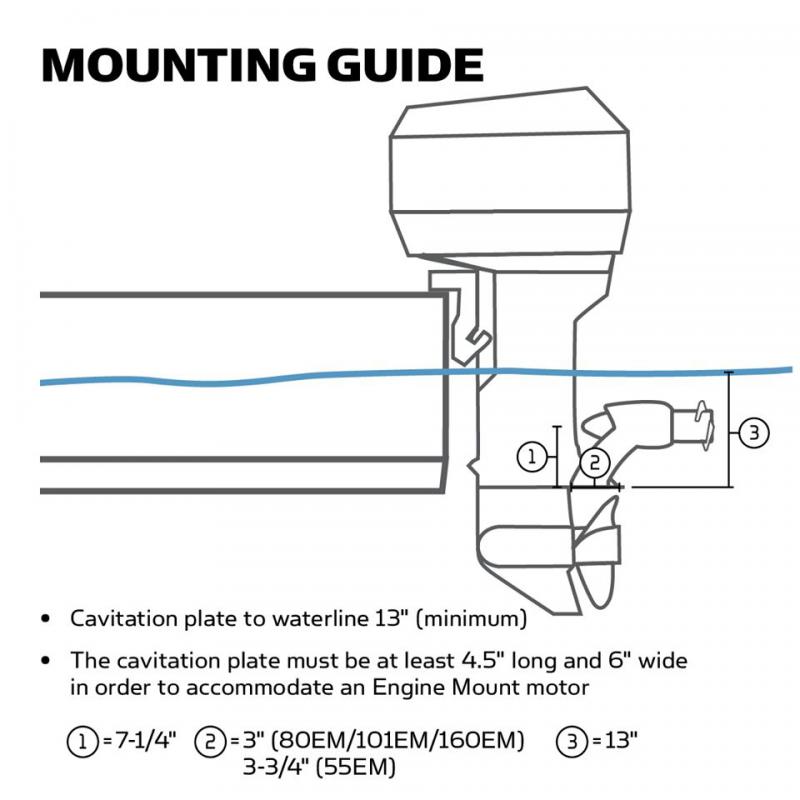 MOUNTING GUIDE

1

2

3

• Cavitation plate to waterline 13" (minimum)

• The cavitation plate must be at least 4.5" long and 6" wide in order to accommodate an Engine Mount motor

1 = 7-1/4" 2 = 3" (80EM/101EM/160EM) 3-3/4" (55EM) 3 = 13"