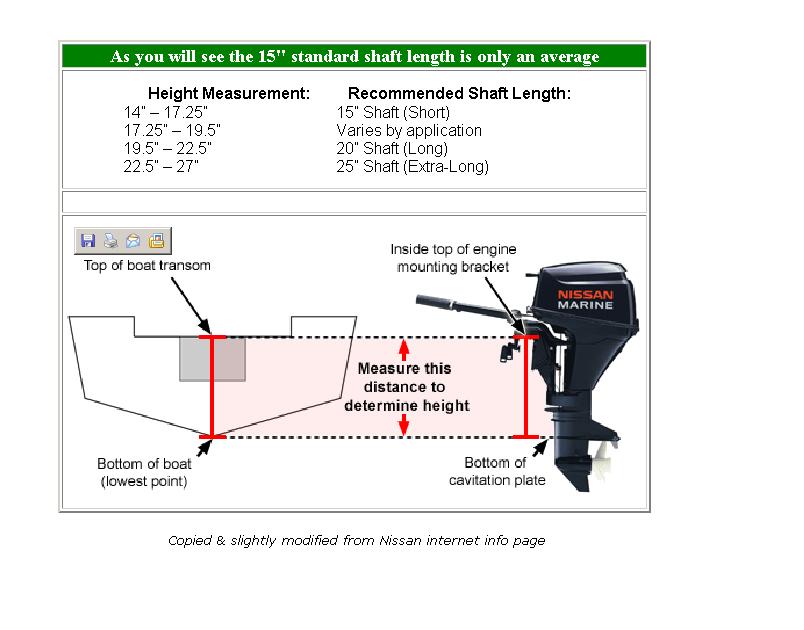 As you will see the 15" standard shaft length is only an average

| Height Measurement: | Recommended Shaft Length: |
|---|---|
| 14" – 17.25" | 15" Shaft (Short) |
| 17.25" – 19.5" | Varies by application |
| 19.5" – 22.5" | 20" Shaft (Long) |
| 22.5" – 27" | 25" Shaft (Extra-Long) |

Top of boat transom

Inside top of engine mounting bracket

NISSAN MARINE

Measure this distance to determine height

Bottom of boat (lowest point)

Bottom of cavitation plate

Copied & slightly modified from Nissan internet info page