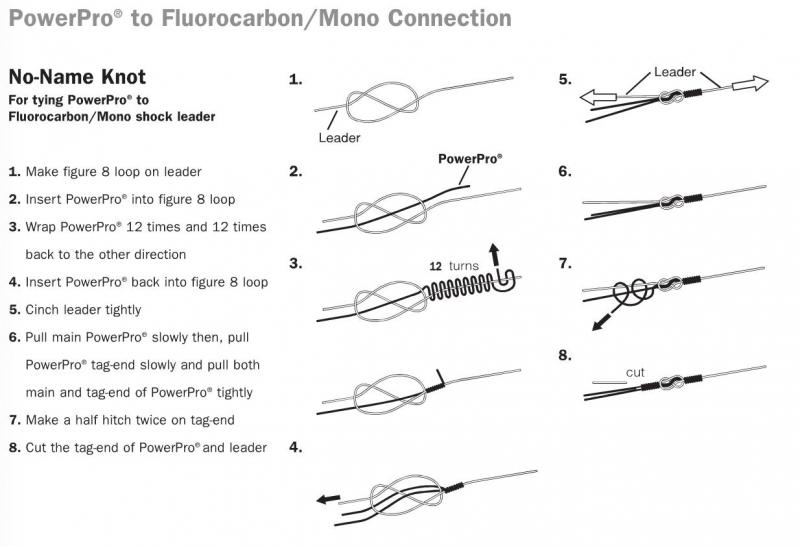 PowerPro® to Fluorocarbon/Mono Connection

No-Name Knot
For tying PowerPro® to Fluorocarbon/Mono shock leader

1. Make figure 8 loop on leader
2. Insert PowerPro® into figure 8 loop
3. Wrap PowerPro® 12 times and 12 times back to the other direction
4. Insert PowerPro® back into figure 8 loop
5. Cinch leader tightly
6. Pull main PowerPro® slowly then, pull PowerPro® tag-end slowly and pull both main and tag-end of PowerPro® tightly
7. Make a half hitch twice on tag-end
8. Cut the tag-end of PowerPro® and leader

1.
Leader

2.
PowerPro®

3.
12 turns

4.

5.
Leader

6.

7.

8.
cut