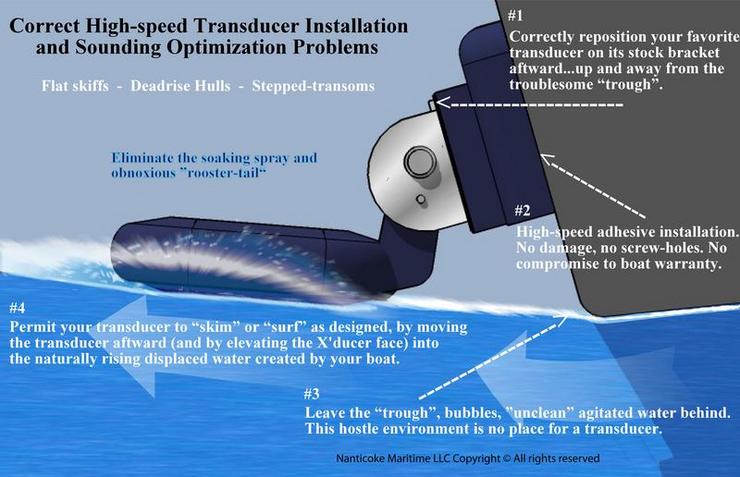 Correct High-speed Transducer Installation and Sounding Optimization Problems

Flat skiffs - Deadrise Hulls - Stepped-transoms

Eliminate the soaking spray and obnoxious "rooster-tail"

#1
Correctly reposition your favorite transducer on its stock bracket aftward...up and away from the troublesome "trough".

#2
High-speed adhesive installation. No damage, no screw-holes. No compromise to boat warranty.

#4
Permit your transducer to "skim" or "surf" as designed, by moving the transducer aftward (and by elevating the X'ducer face) into the naturally rising displaced water created by your boat.

#3
Leave the "trough", bubbles, "unclean" agitated water behind. This hostle environment is no place for a transducer.

Nanticoke Maritime LLC Copyright © All rights reserved